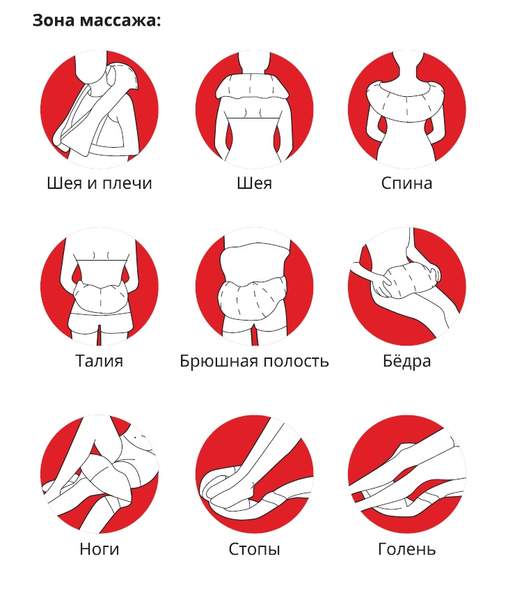 Зона массажа:

Шея и плечи

Шея

Спина

Талия

Брюшная полость

Бёдра

Ноги

Стопы

Голень